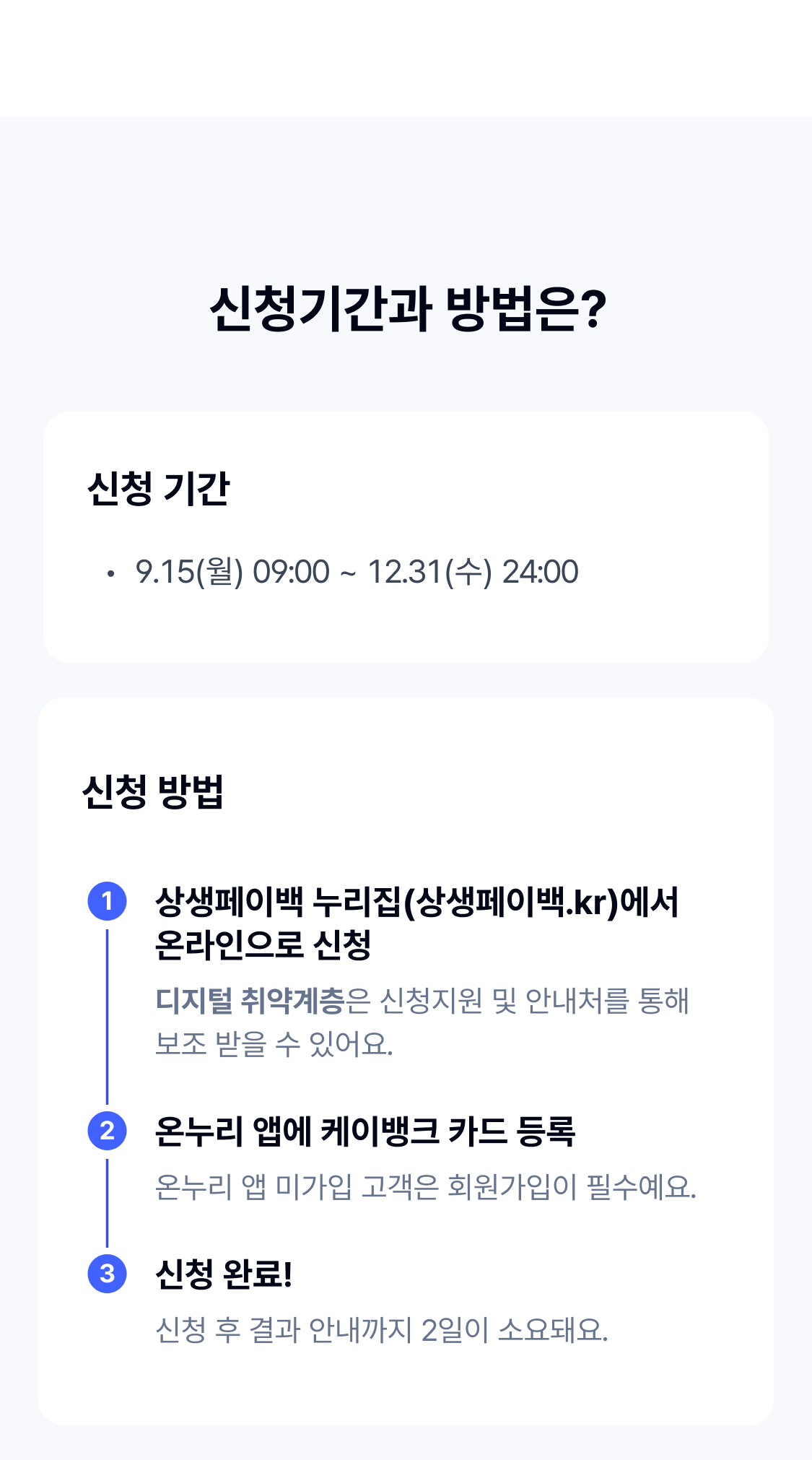 신청기간과 방법은?

신청 기간

• 9.15(월) 09:00 ~ 12.31(수) 24:00

신청 방법

1 상생페이백 누리집(상생페이백.kr)에서 온라인으로 신청

디지털 취약계층은 신청지원 및 안내처를 통해 보조 받을 수 있어요.

2 온누리 앱에 케이뱅크 카드 등록

온누리 앱 미가입 고객은 회원가입이 필수예요.

3 신청 완료!

신청 후 결과 안내까지 2일이 소요돼요.